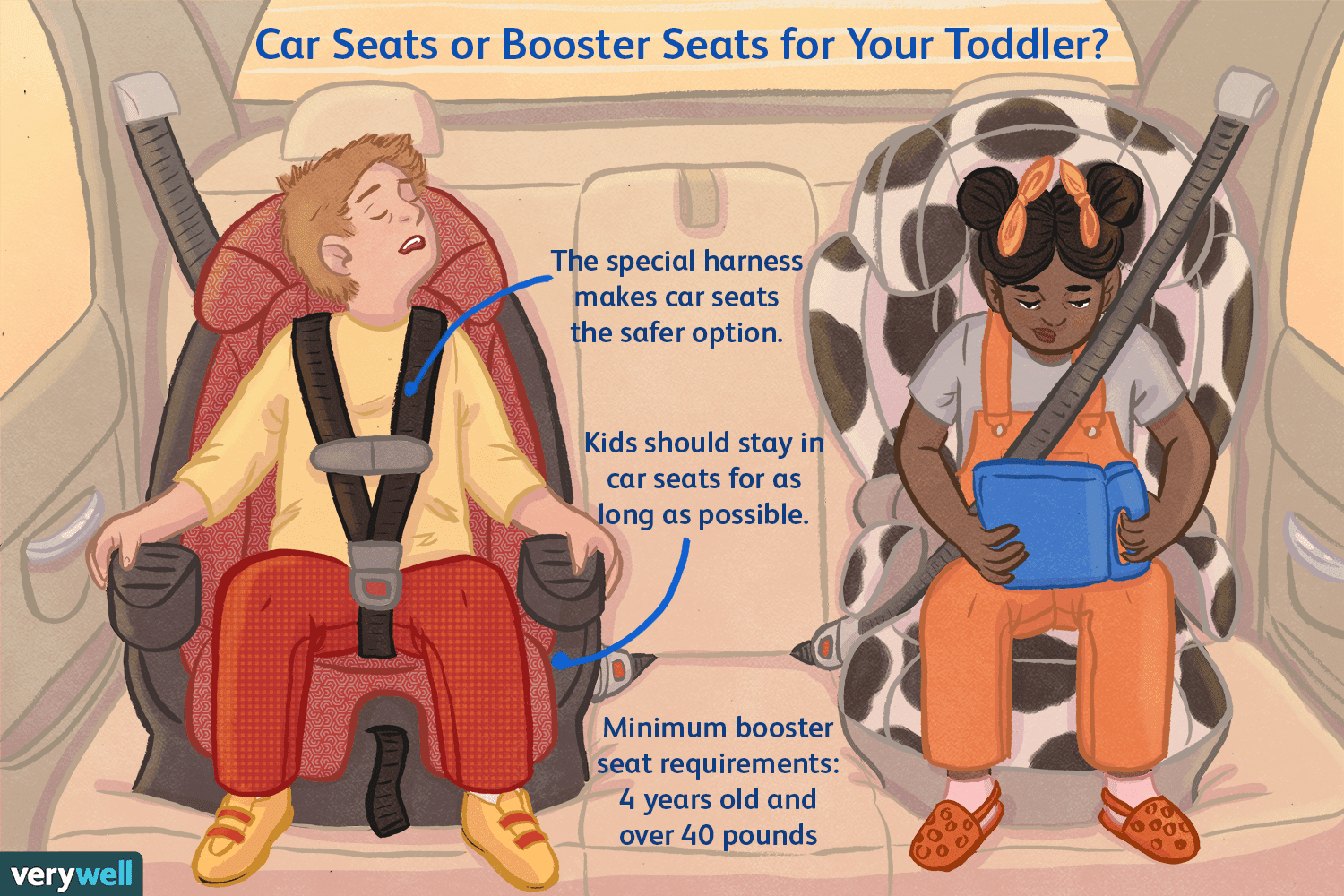 Car Seats or Booster Seats for Your Toddler?

The special harness makes car seats the safer option.

Kids should stay in car seats for as long as possible.

Minimum booster seat requirements: 4 years old and over 40 pounds

verywell